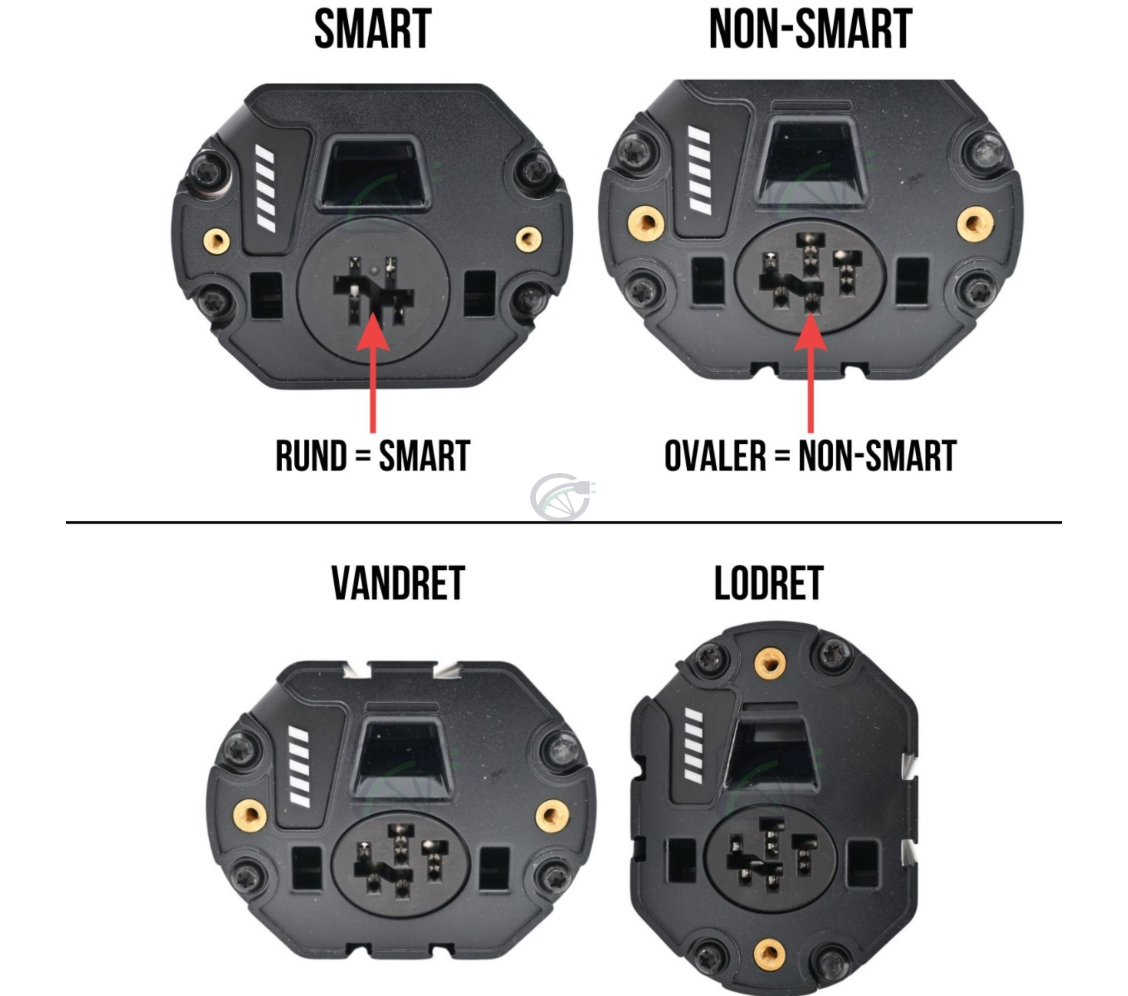 SMART

NON-SMART

RUND = SMART

OVALER = NON-SMART

VANDRET

LODRET